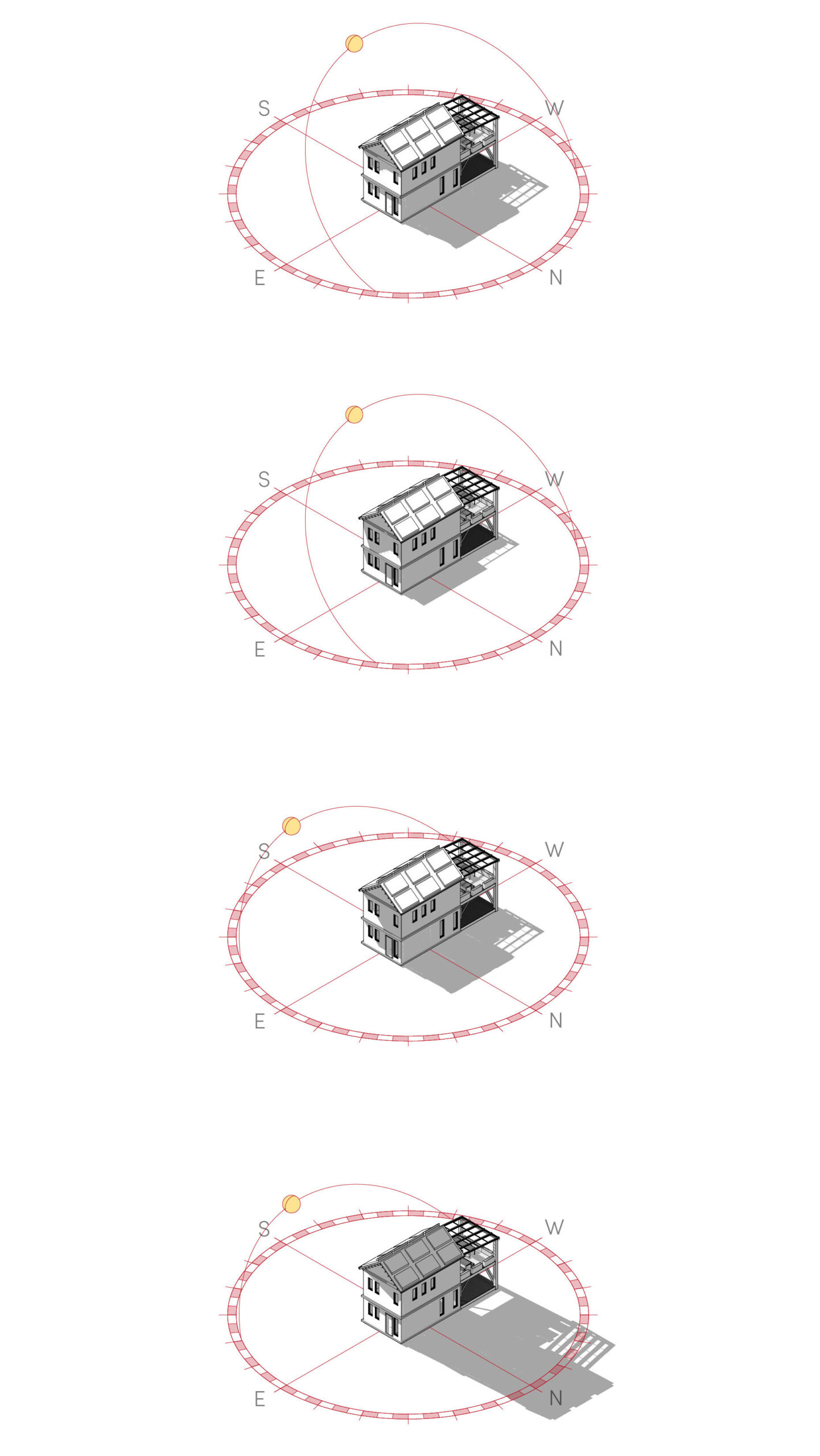 S
W
E
N

S
W
E
N

S
W
E
N

S
W
E
N